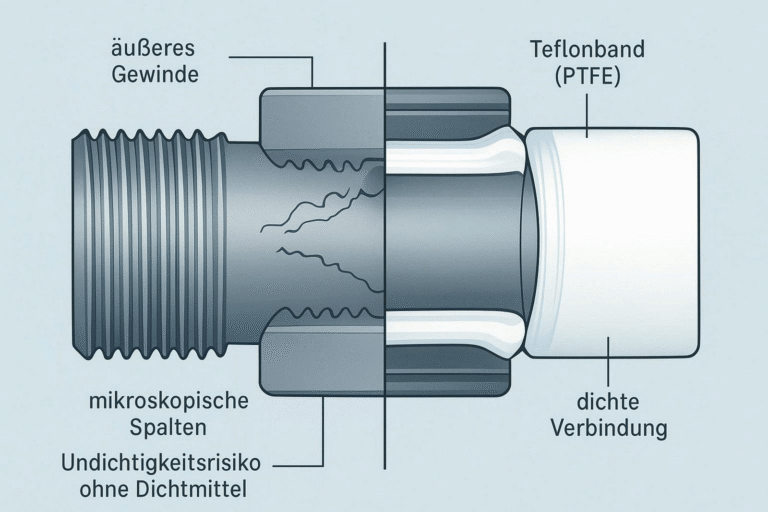 äußeres Gewinde

Teflonband (PTFE)

mikroskopische Spalten

Undichtigkeitsrisiko ohne Dichtmittel

dichte Verbindung